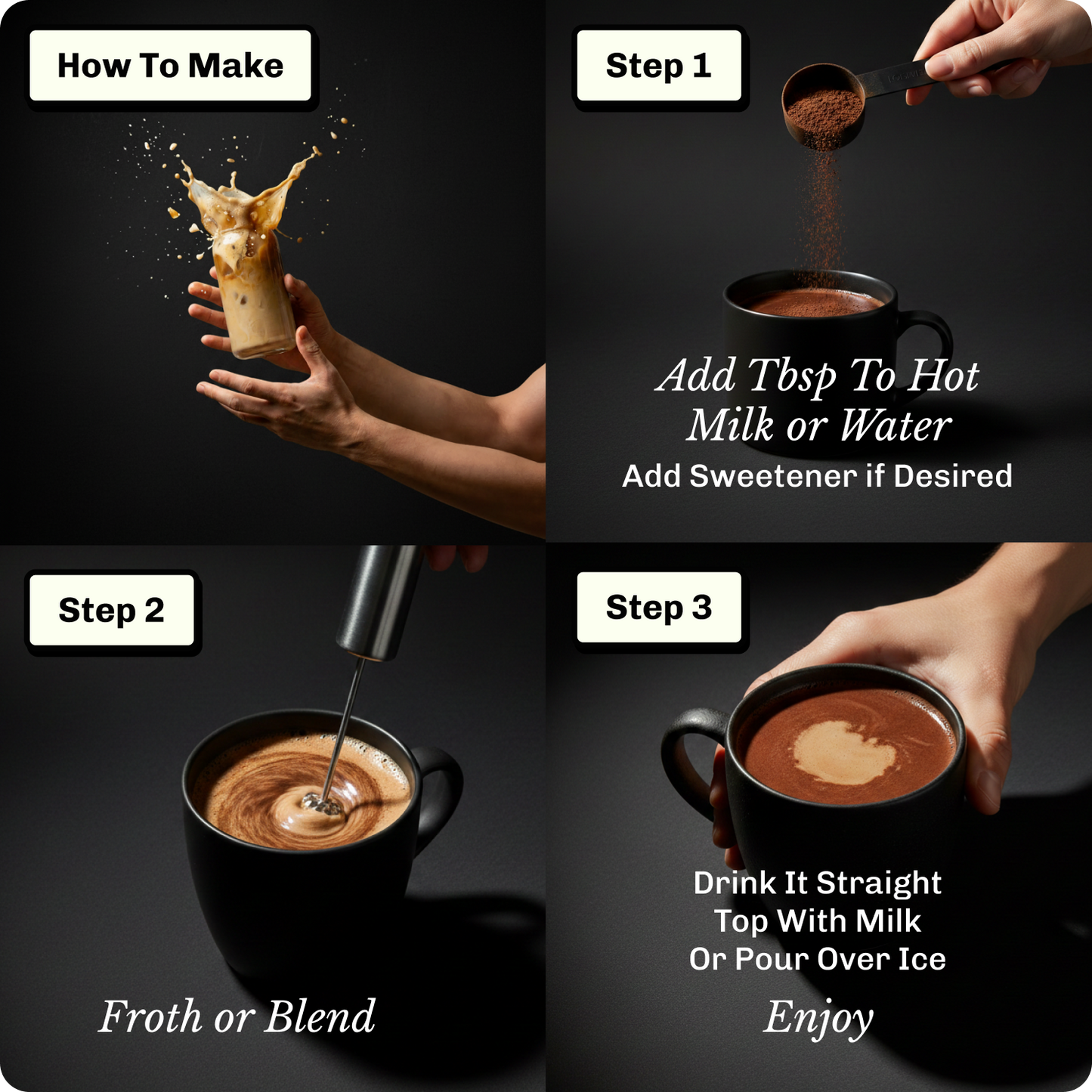 How To Make

Step 1

Add Tbsp To Hot Milk or Water

Add Sweetener if Desired

Step 2

Froth or Blend

Step 3

Drink It Straight
Top With Milk
Or Pour Over Ice

Enjoy